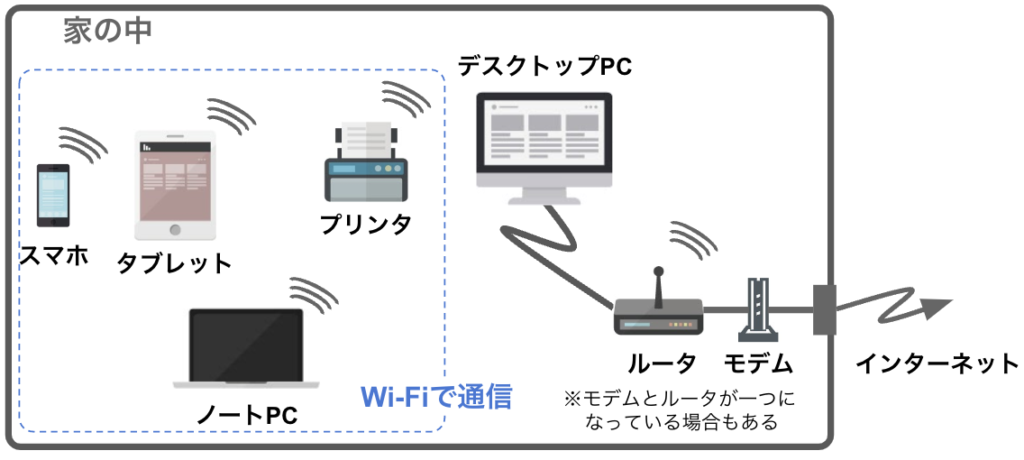 家の中

デスクトップPC

スマホ

タブレット

プリンタ

ノートPC

Wi-Fiで通信

ルータ

モデム

インターネット

※モデムとルータが一つになっている場合もある